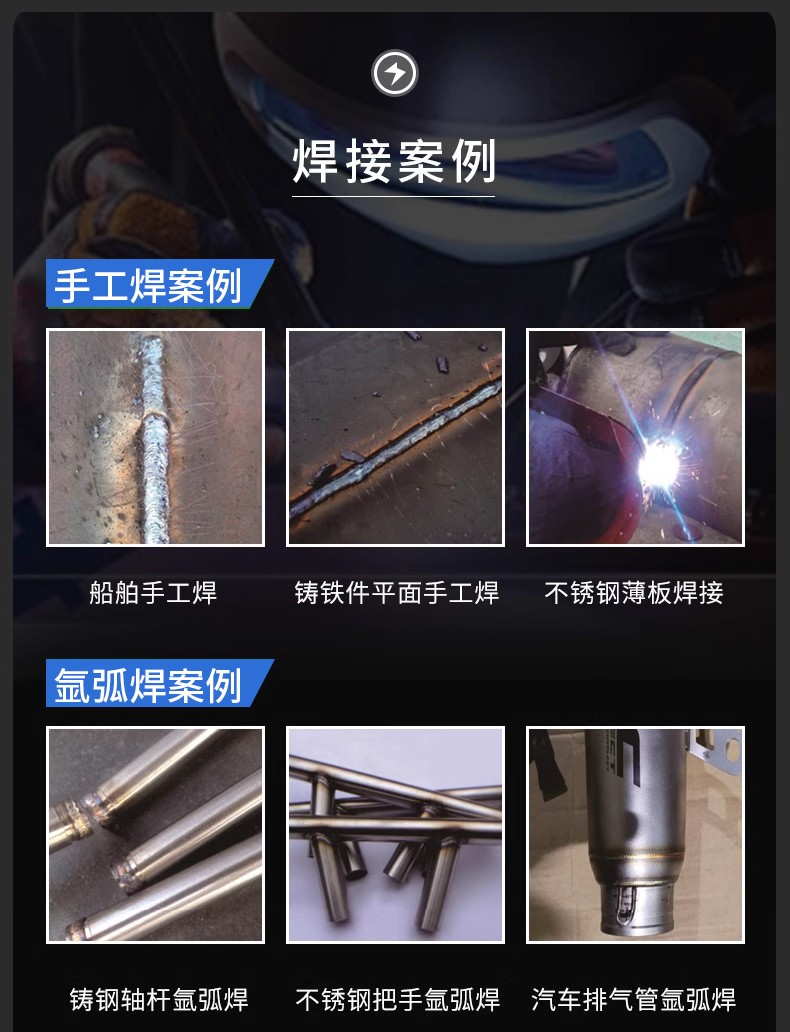 焊接案例

手工焊案例

船舶手工焊

铸铁件平面手工焊

不锈钢薄板焊接

氩弧焊案例

铸钢轴杆氩弧焊

不锈钢把手氩弧焊

汽车排气管氩弧焊