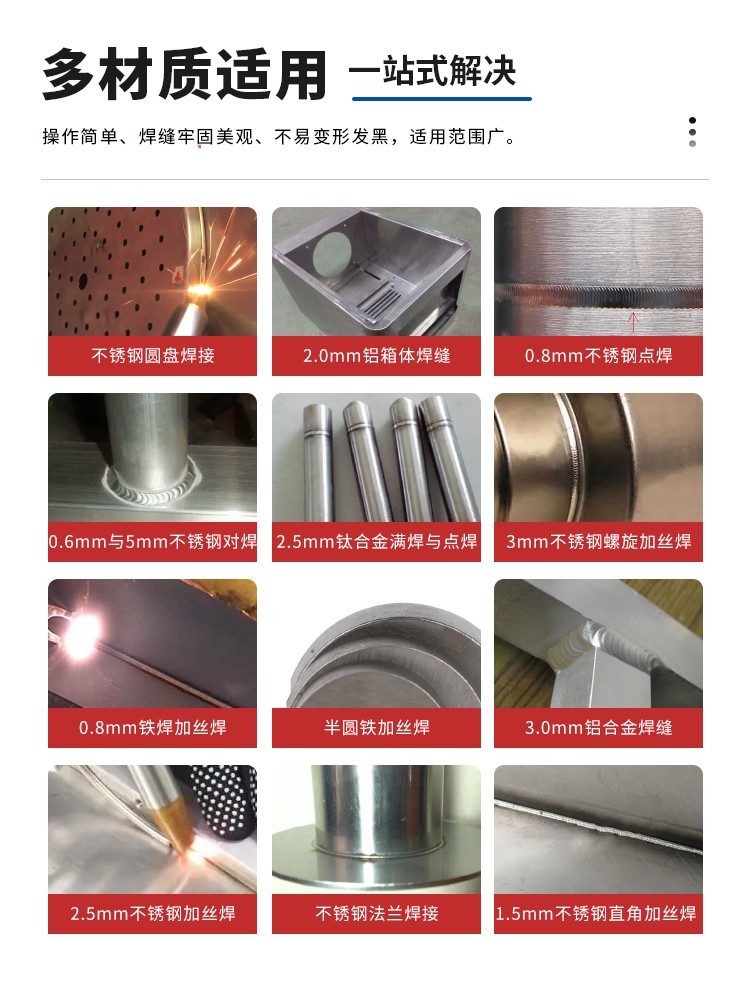 多材质适用 一站式解决

操作简单、焊缝牢固美观、不易变形发黑，适用范围广。

不锈钢圆盘焊接

2.0mm铝箱体焊缝

0.8mm不锈钢点焊

0.6mm与5mm不锈钢对焊

2.5mm钛合金满焊与点焊

3mm不锈钢螺旋加丝焊

0.8mm铁焊加丝焊

半圆铁加丝焊

3.0mm铝合金焊缝

2.5mm不锈钢加丝焊

不锈钢法兰焊接

1.5mm不锈钢直角加丝焊